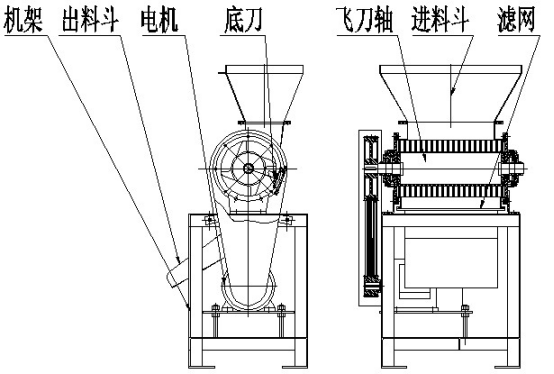 机架 出料斗 电机 底刀 飞刀轴 进料斗 滤网