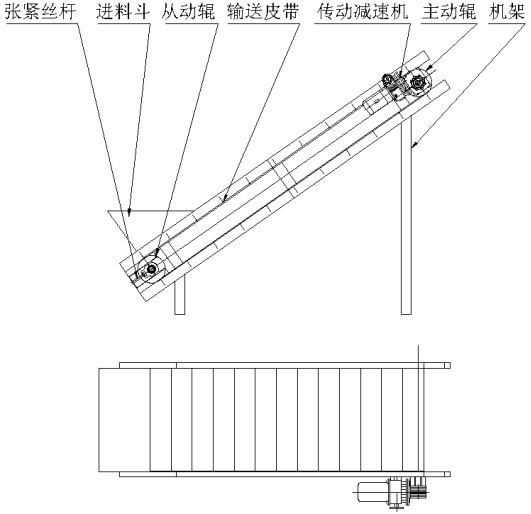 张紧丝杆 进料斗 从动辊 输送皮带 传动减速机 主动辊 机架